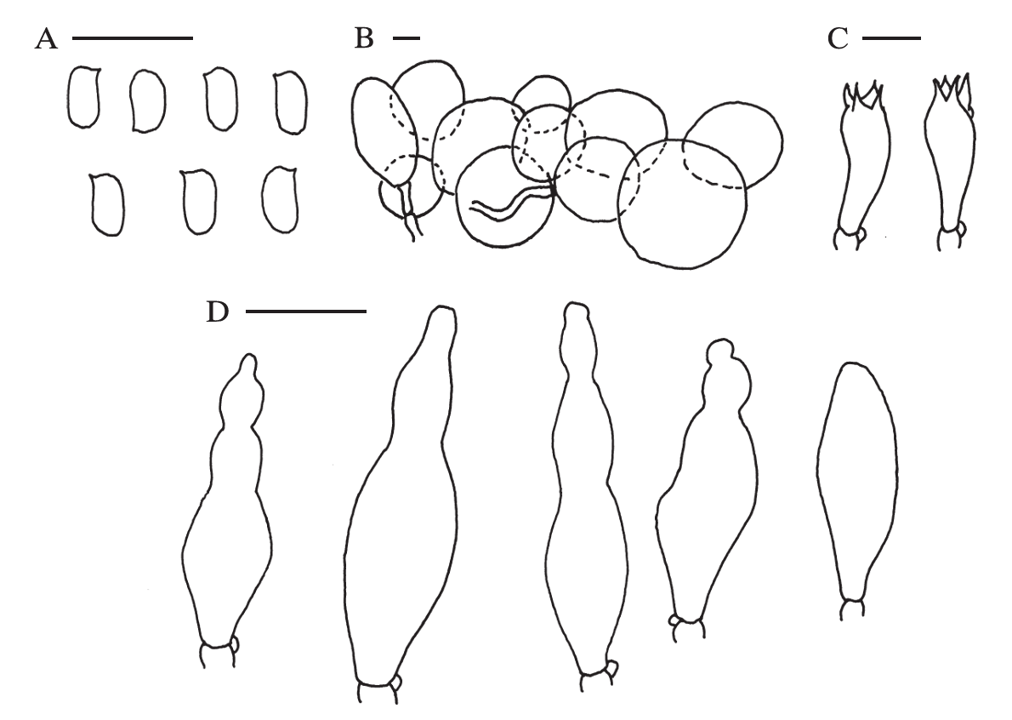 A

B

C

D